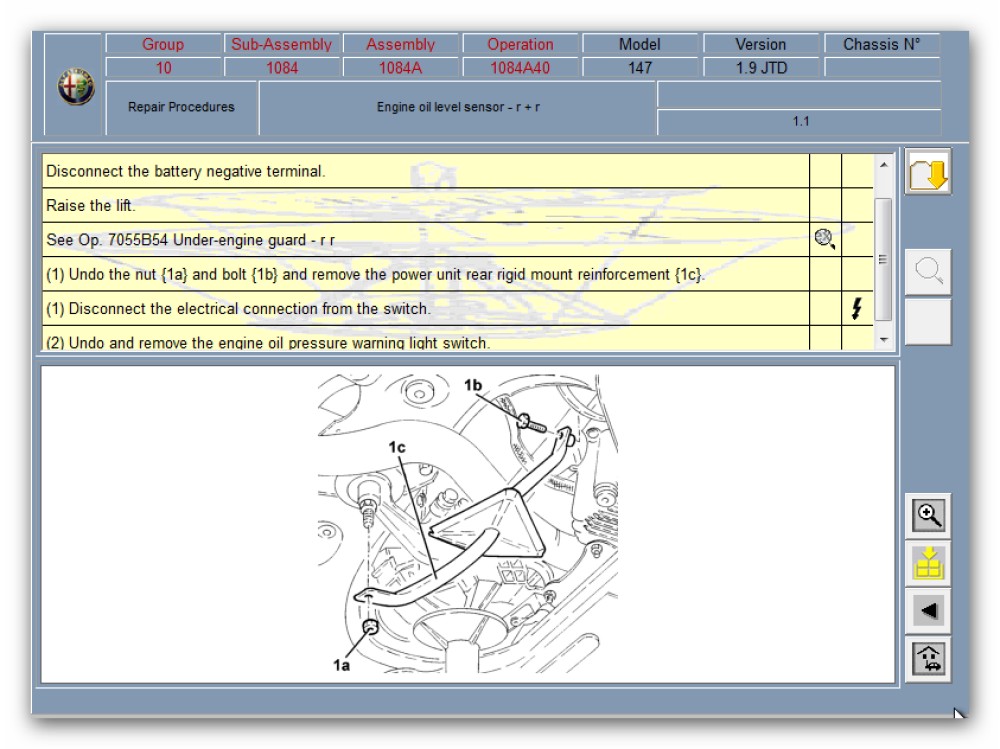 | Group | Sub-Assembly | Assembly | Operation | Model | Version | Chassis N° |
|---|---|---|---|---|---|---|
| 10 | 1084 | 1084A | 1084A40 | 147 | 1.9 JTD | |

Repair Procedures

Engine oil level sensor - r + r

1.1

Disconnect the battery negative terminal.

Raise the lift.

See Op. 7055B54 Under-engine guard - r r

(1) Undo the nut {1a} and bolt {1b} and remove the power unit rear rigid mount reinforcement {1c}.

(1) Disconnect the electrical connection from the switch.

(2) Undo and remove the engine oil pressure warning light switch.

1b

1c

1a