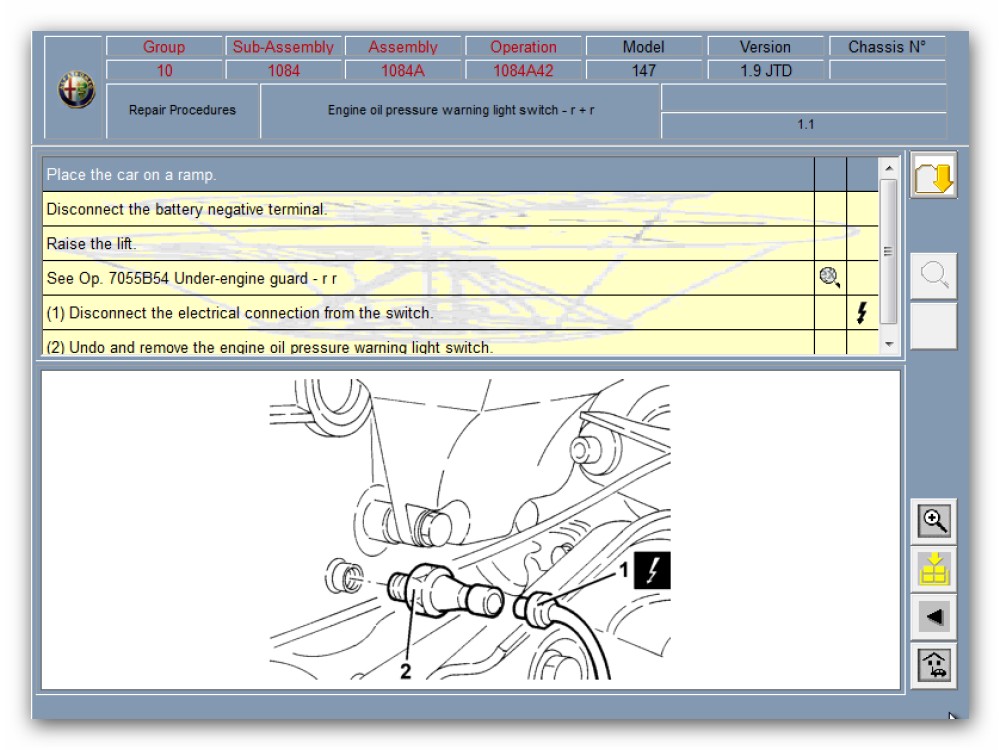 | Group | Sub-Assembly | Assembly | Operation | Model | Version | Chassis N° |
|---|---|---|---|---|---|---|
| 10 | 1084 | 1084A | 1084A42 | 147 | 1.9 JTD | |

Repair Procedures

Engine oil pressure warning light switch - r + r

1.1

Place the car on a ramp.

Disconnect the battery negative terminal.

Raise the lift.

See Op. 7055B54 Under-engine guard - r r

(1) Disconnect the electrical connection from the switch.

(2) Undo and remove the engine oil pressure warning light switch.

1

2