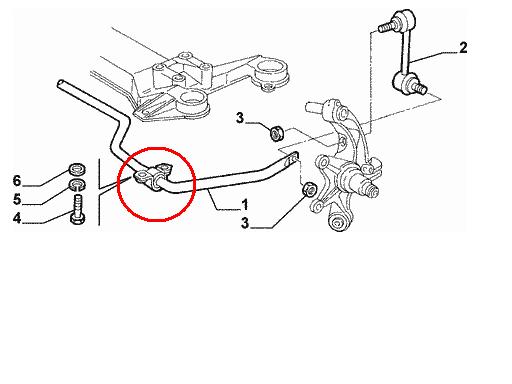 2
3
6
5
4
1
3