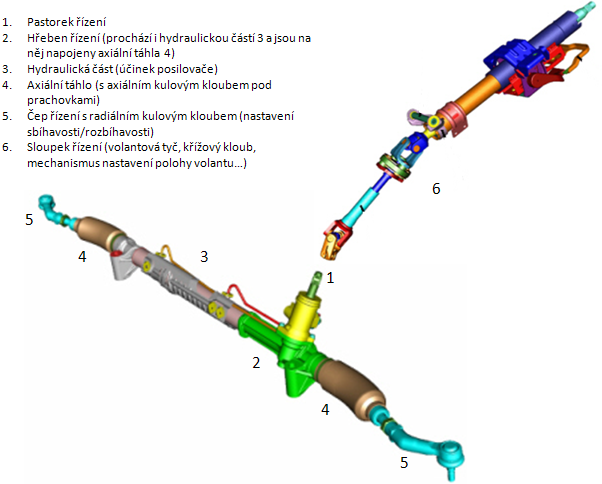 1. Pastorek řízení
2. Hřeben řízení (prochází i hydraulickou částí 3 a jsou na něj napojeny axiální táhla 4)
3. Hydraulická část (účinek posilovače)
4. Axiální táhlo (s axiálním kulovým kloubem pod prachovkami)
5. Čep řízení s radiálním kulovým kloubem (nastavení sbíhavosti/rozbíhavosti)
6. Sloupek řízení (volantová tyč, křížový kloub, mechanismus nastavení polohy volantu...)

6

5

4

3

1

2

4

5