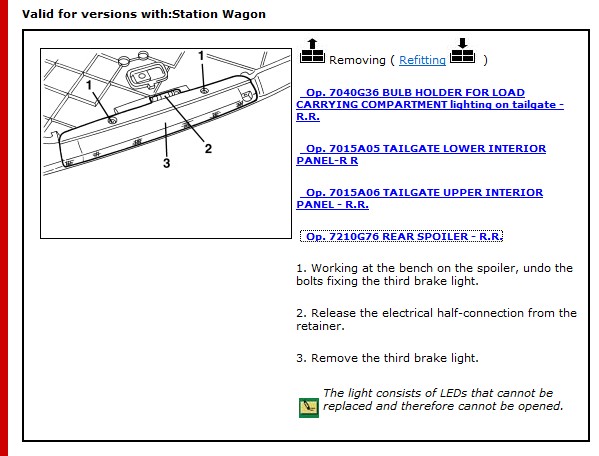 Valid for versions with:Station Wagon

1
1
2
3

Removing ( Refitting )

Op. 7040G36 BULB HOLDER FOR LOAD CARRYING COMPARTMENT lighting on tailgate - R.R.

Op. 7015A05 TAILGATE LOWER INTERIOR PANEL-R R

Op. 7015A06 TAILGATE UPPER INTERIOR PANEL - R.R.

Op. 7210G76 REAR SPOILER - R.R.

1. Working at the bench on the spoiler, undo the bolts fixing the third brake light.

2. Release the electrical half-connection from the retainer.

3. Remove the third brake light.

The light consists of LEDs that cannot be replaced and therefore cannot be opened.