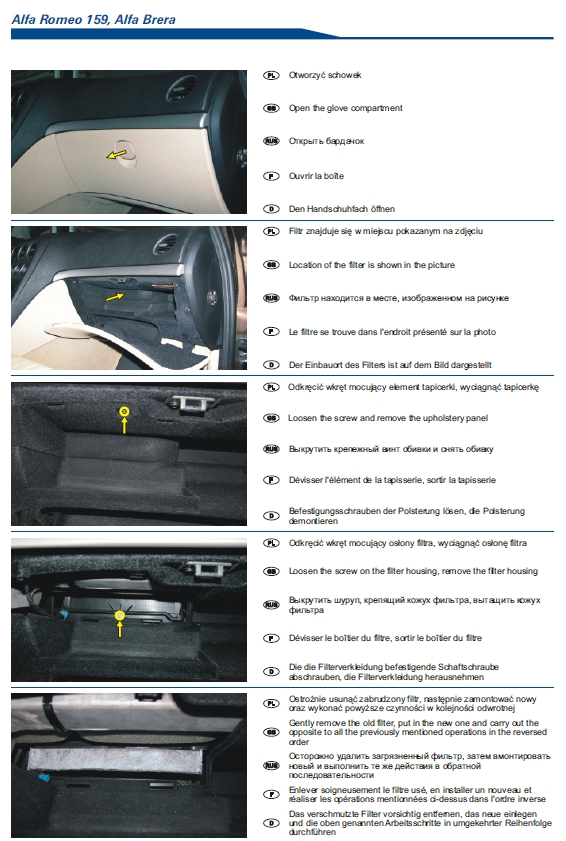 Alfa Romeo 159, Alfa Brera

PL Otworzyć schowek

GB Open the glove compartment

RUS Открыть бардачок

F Ouvrir la boîte

D Den Handschuhfach öffnen

PL Filtr znajduje się w miejscu pokazanym na zdjęciu

GB Location of the filter is shown in the picture

RUS Фильтр находится в месте, изображенном на рисунке

F Le filtre se trouve dans l'endroit présenté sur la photo

D Der Einbauort des Filters ist auf dem Bild dargestellt

PL Odkręcić wkręt mocujący element tapicerki, wyciągnąć tapicerkę

GB Loosen the screw and remove the upholstery panel

RUS Выкрутить крепежный винт обивки и снять обивку

F Dévisser l'élément de la tapisserie, sortir la tapisserie

D Befestigungsschrauben der Polsterung lösen, die Polsterung demontieren

PL Odkręcić wkręt mocujący osłony filtra, wyciągnąć osłonę filtra

GB Loosen the screw on the filter housing, remove the filter housing

RUS Выкрутить шуруп, крепящий кожух фильтра, вытащить кожух фильтра

F Dévisser le boîtier du filtre, sortir le boîtier du filtre

D Die die Filterverkleidung befestigende Schaftschraube abschrauben, die Filterverkleidung herausnehmen

PL Ostrożnie usunąć zabrudzony filtr, następnie zamontować nowy oraz wykonać powyższe czynności w kolejności odwrotnej

GB Gently remove the old filter, put in the new one and carry out the opposite to all the previously mentioned operations in the reversed order

RUS Осторожно удалить загрязненный фильтр, затем вмонтировать новый и выполнить те же действия в обратной последовательности

F Enlever soigneusement le filtre usé, en installer un nouveau et réaliser les opérations mentionnées ci-dessus dans l'ordre inverse

D Das verschmutzte Filter vorsichtig entfernen, das neue einlegen und die oben genannten Arbeitsschritte in umgekehrter Reihenfolge durchführen