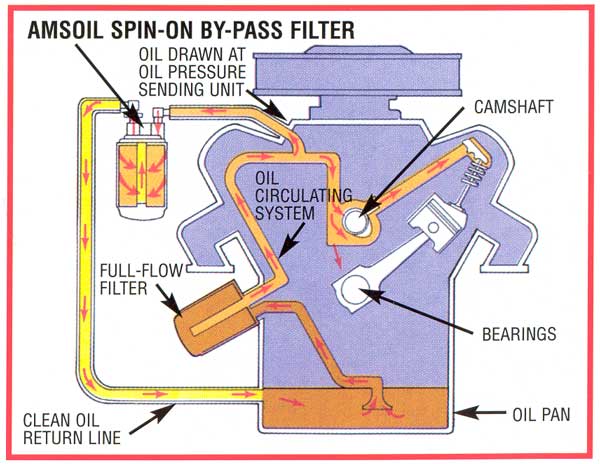 AMSOIL SPIN-ON BY-PASS FILTER

OIL DRAWN AT OIL PRESSURE SENDING UNIT

CAMSHAFT

OIL CIRCULATING SYSTEM

FULL-FLOW FILTER

BEARINGS

CLEAN OIL RETURN LINE

OIL PAN