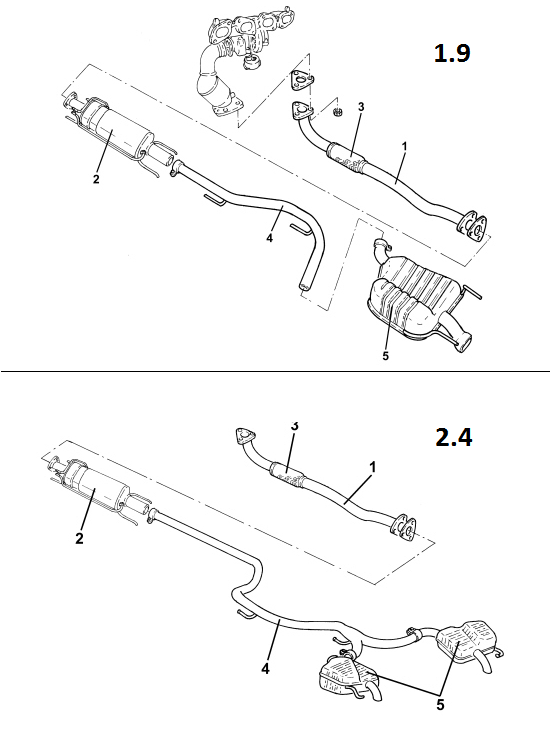 1.9

3

1

2

4

5

2.4

3

1

2

4

5