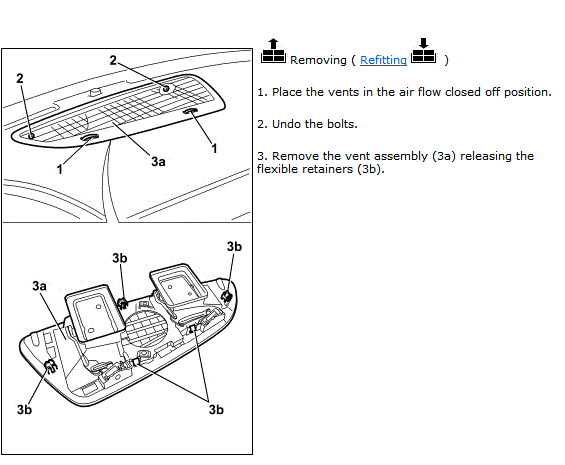 2
2
1
1
3a
3b
3b
3a
3b
3b

Removing ( Refitting )

1. Place the vents in the air flow closed off position.

2. Undo the bolts.

3. Remove the vent assembly (3a) releasing the flexible retainers (3b).