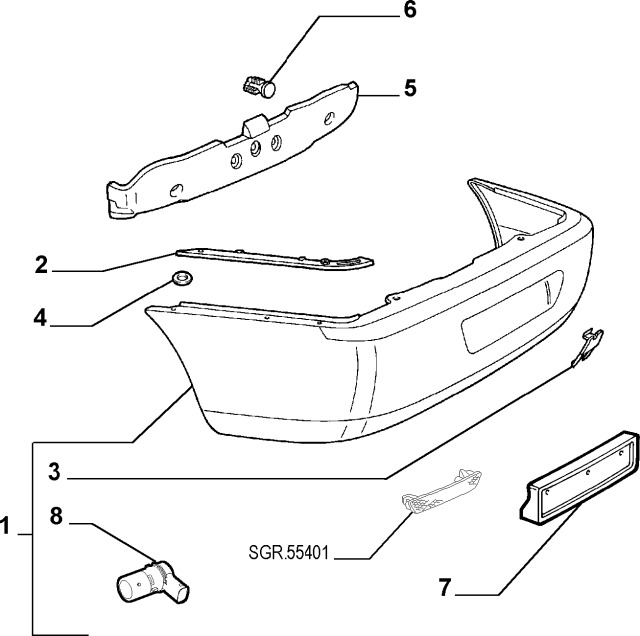 6
5
2
4
3
1
8
SGR.55401
7