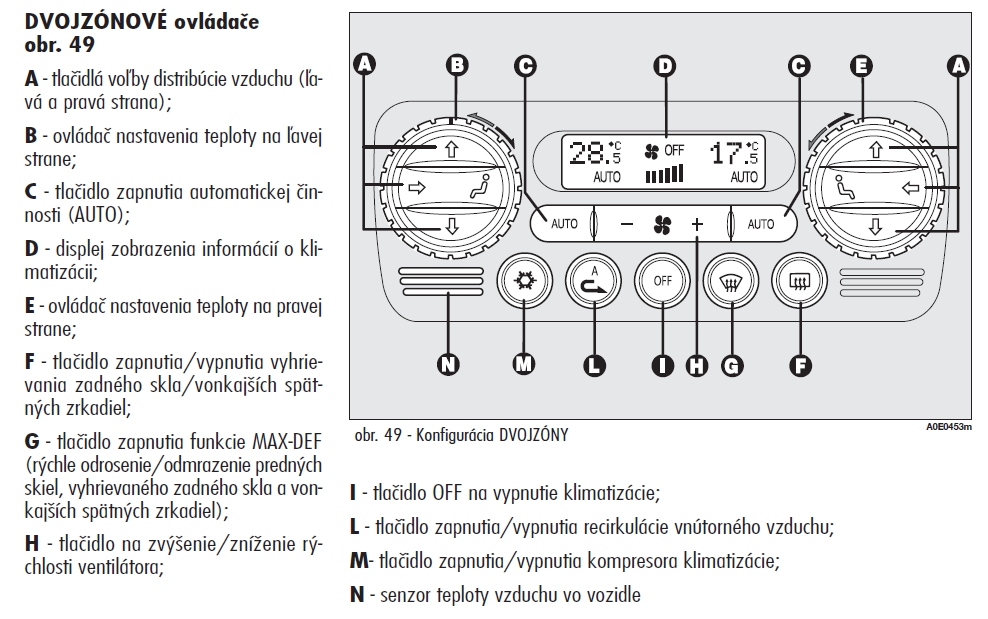 DVOJZÓNOVÉ ovládače obr. 49

A - tlačidlá voľby distribúcie vzduchu (ľavá a pravá strana);

B - ovládač nastavenia teploty na ľavej strane;

C - tlačidlo zapnutia automatickej činnosti (AUTO);

D - displej zobrazenia informácií o klimatizácii;

E - ovládač nastavenia teploty na pravej strane;

F - tlačidlo zapnutia/vypnutia vyhrievania zadného skla/vonkajších spätných zrkadiel;

G - tlačidlo zapnutia funkcie MAX-DEF (rýchle odrosenie/odmrazenie predných skiel, vyhrievaného zadného skla a vonkajších spätných zrkadiel);

H - tlačidlo na zvýšenie/zníženie rýchlosti ventilátora;

A B C D C E A

28.5 °C OFF 17.5 °C
AUTO AUTO

AUTO − + AUTO

A

OFF

N M L I H G F

obr. 49 - Konfigurácia DVOJZÓNY

A0E0453m

I - tlačidlo OFF na vypnutie klimatizácie;

L - tlačidlo zapnutia/vypnutia recirkulácie vnútorného vzduchu;

M- tlačidlo zapnutia/vypnutia kompresora klimatizácie;

N - senzor teploty vzduchu vo vozidle