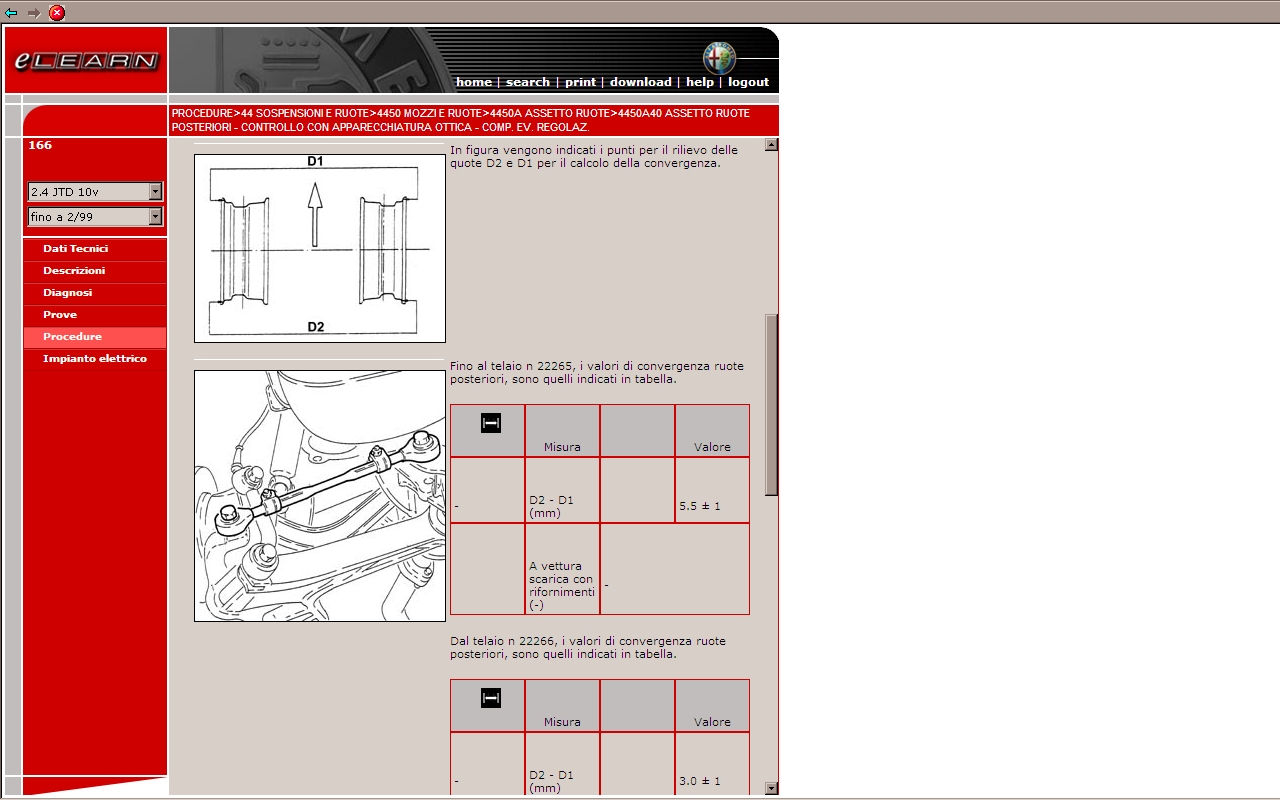 eLEARN

home | search | print | download | help | logout

PROCEDURE>44 SOSPENSIONI E RUOTE>4450 MOZZI E RUOTE>4450A ASSETTO RUOTE>4450A40 ASSETTO RUOTE POSTERIORI - CONTROLLO CON APPARECCHIATURA OTTICA - COMP. EV. REGOLAZ.

166

2.4 JTD 10v

fino a 2/99

Dati Tecnici
Descrizioni
Diagnosi
Prove
Procedure
Impianto elettrico

D1

D2

In figura vengono indicati i punti per il rilievo delle quote D2 e D1 per il calcolo della convergenza.

Fino al telaio n 22265, i valori di convergenza ruote posteriori, sono quelli indicati in tabella.

| | Misura | | Valore |
|---|---|---|---|
| - | D2 - D1 (mm) | | 5.5 ± 1 |
| | A vettura scarica con rifornimenti (-) | - | |

Dal telaio n 22266, i valori di convergenza ruote posteriori, sono quelli indicati in tabella.

| | Misura | | Valore |
|---|---|---|---|
| - | D2 - D1 (mm) | | 3.0 ± 1 |