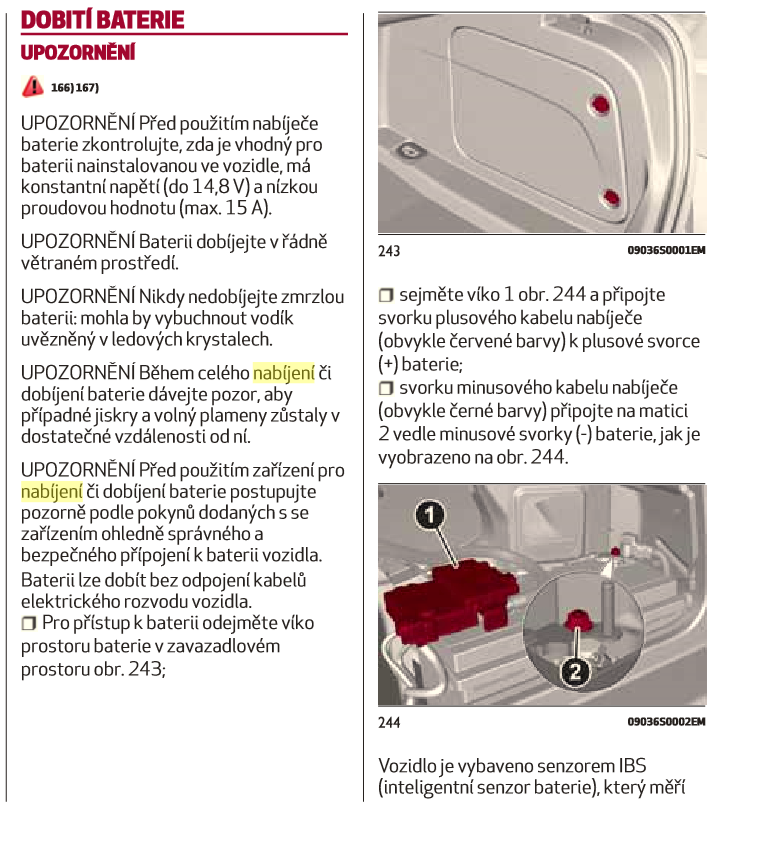 DOBITÍ BATERIE

UPOZORNĚNÍ

166) 167)

UPOZORNĚNÍ Před použitím nabíječe baterie zkontrolujte, zda je vhodný pro baterii nainstalovanou ve vozidle, má konstantní napětí (do 14,8 V) a nízkou proudovou hodnotu (max. 15 A).

UPOZORNĚNÍ Baterii dobíjejte v řádně větraném prostředí.

UPOZORNĚNÍ Nikdy nedobíjejte zmrzlou baterii: mohla by vybuchnout vodík uvězněný v ledových krystalech.

UPOZORNĚNÍ Během celého nabíjení či dobíjení baterie dávejte pozor, aby případné jiskry a volný plameny zůstaly v dostatečné vzdálenosti od ní.

UPOZORNĚNÍ Před použitím zařízení pro nabíjení či dobíjení baterie postupujte pozorně podle pokynů dodaných s se zařízením ohledně správného a bezpečného připojení k baterii vozidla.
Baterii lze dobít bez odpojení kabelů elektrického rozvodu vozidla.
❒ Pro přístup k baterii odejměte víko prostoru baterie v zavazadlovém prostoru obr. 243;

243 09036S0001EM

❒ sejměte víko 1 obr. 244 a připojte svorku plusového kabelu nabíječe (obvykle červené barvy) k plusové svorce (+) baterie;
❒ svorku minusového kabelu nabíječe (obvykle černé barvy) připojte na matici 2 vedle minusové svorky (-) baterie, jak je vyobrazeno na obr. 244.

1
2

244 09036S0002EM

Vozidlo je vybaveno senzorem IBS (inteligentní senzor baterie), který měří