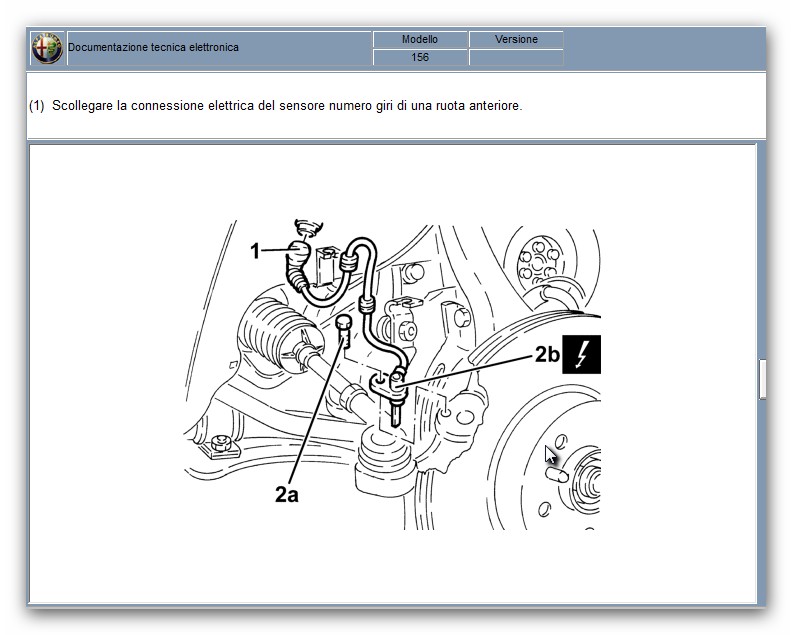 Documentazione tecnica elettronica

| Modello | Versione |
|---|---|
| 156 | |

(1) Scollegare la connessione elettrica del sensore numero giri di una ruota anteriore.

1

2b

2a