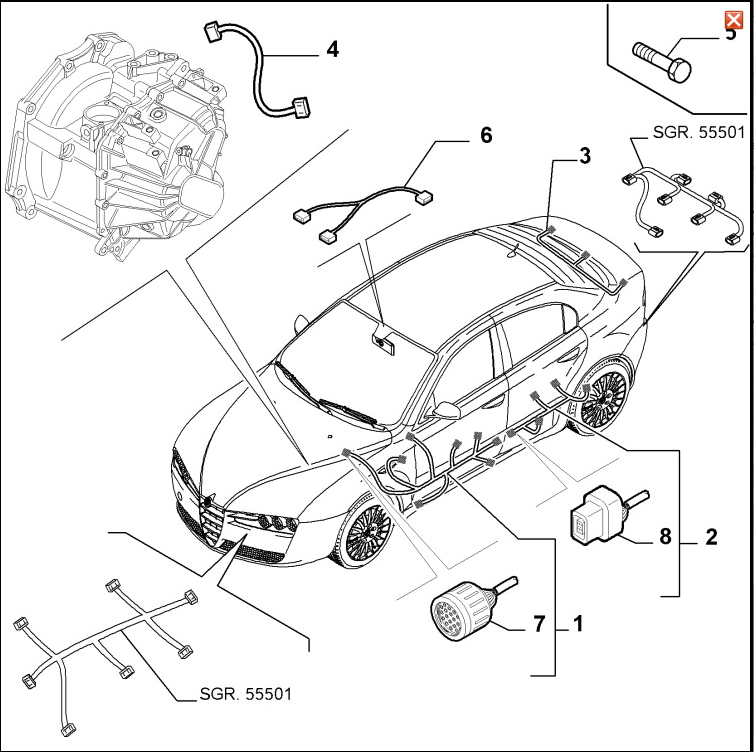 4
5
6
3
SGR. 55501
8
2
7
1
SGR. 55501