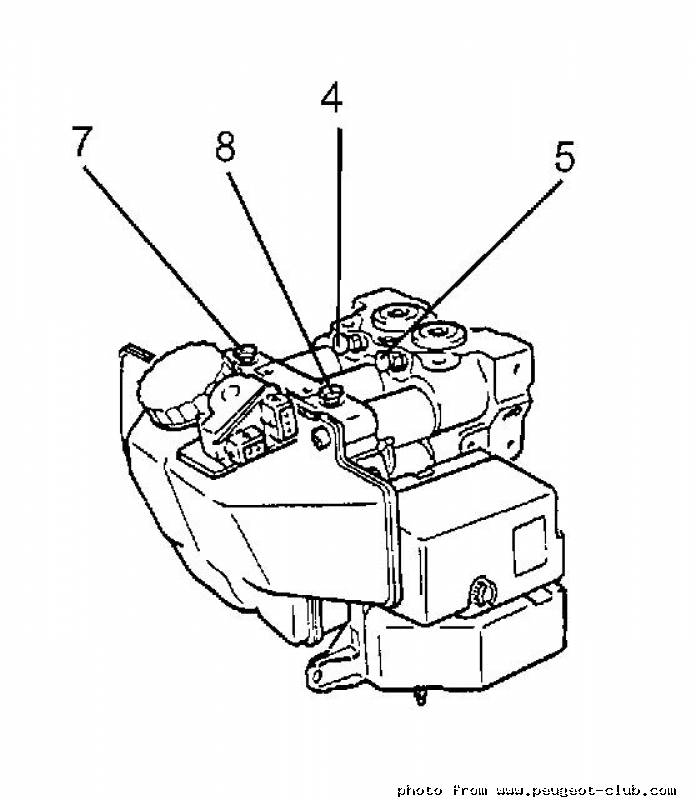 7
8
4
5
photo from www.peugeot-club.com