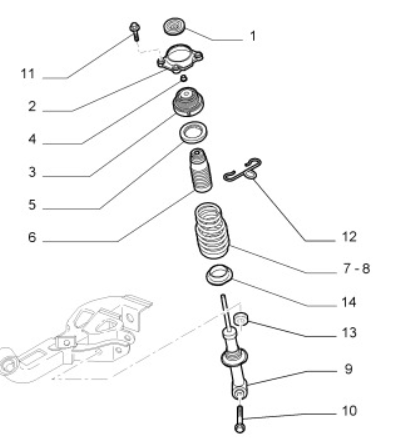 1
11
2
4
3
5
6
12
7 - 8
14
13
9
10