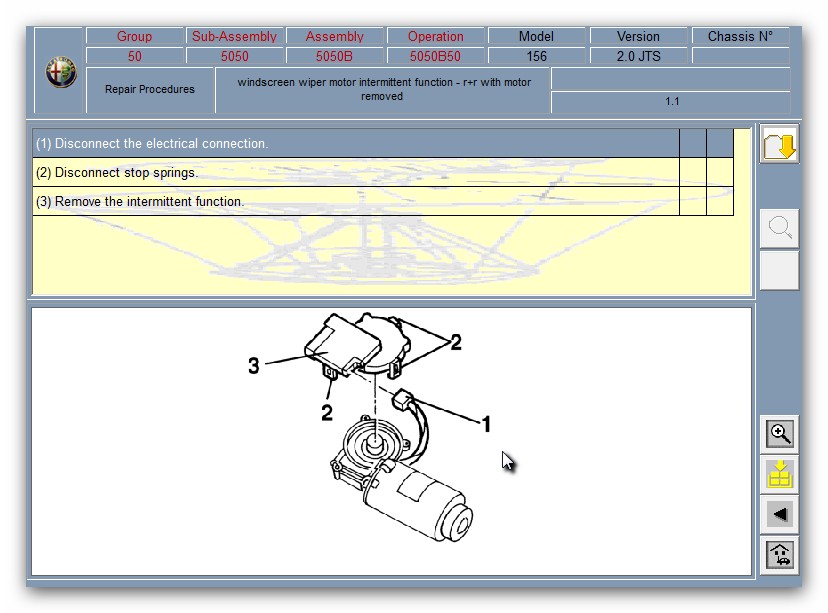 | Group | Sub-Assembly | Assembly | Operation | Model | Version | Chassis N° |
|---|---|---|---|---|---|---|
| 50 | 5050 | 5050B | 5050B50 | 156 | 2.0 JTS | |

Repair Procedures

windscreen wiper motor intermittent function - r+r with motor removed

1.1

(1) Disconnect the electrical connection.

(2) Disconnect stop springs.

(3) Remove the intermittent function.

3

2

2

1