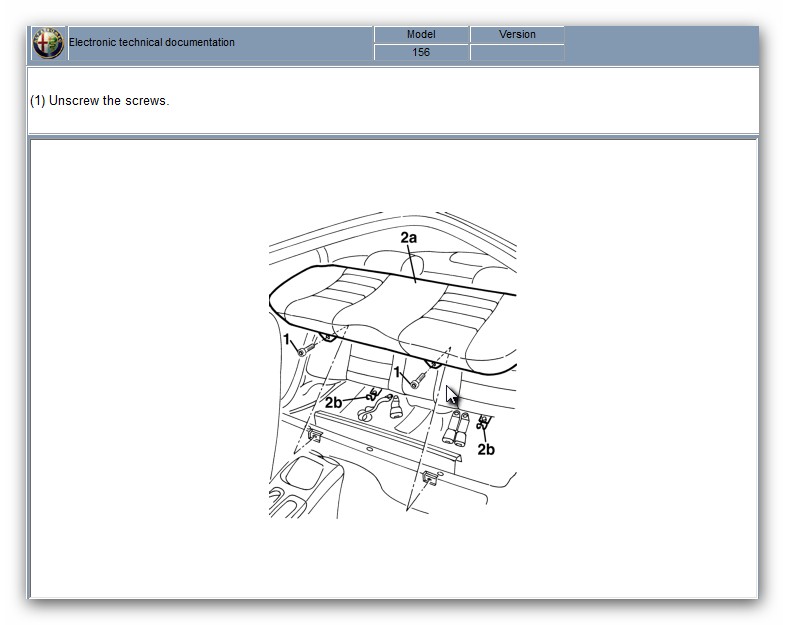 Electronic technical documentation

| Model | Version |
|---|---|
| 156 | |

(1) Unscrew the screws.

2a
1
1
2b
2b