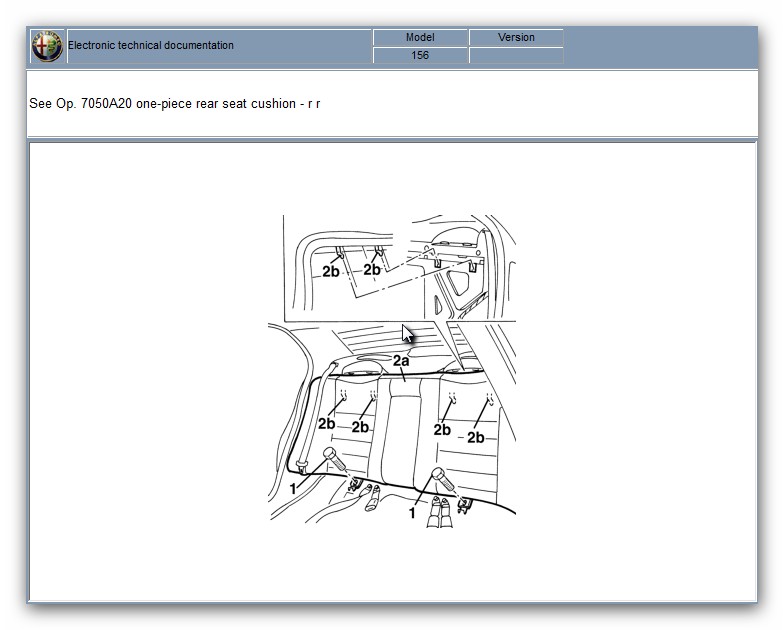 Electronic technical documentation

| Model | Version |
|---|---|
| 156 | |

See Op. 7050A20 one-piece rear seat cushion - r r

2b 2b

2a

2b 2b 2b 2b

1 1