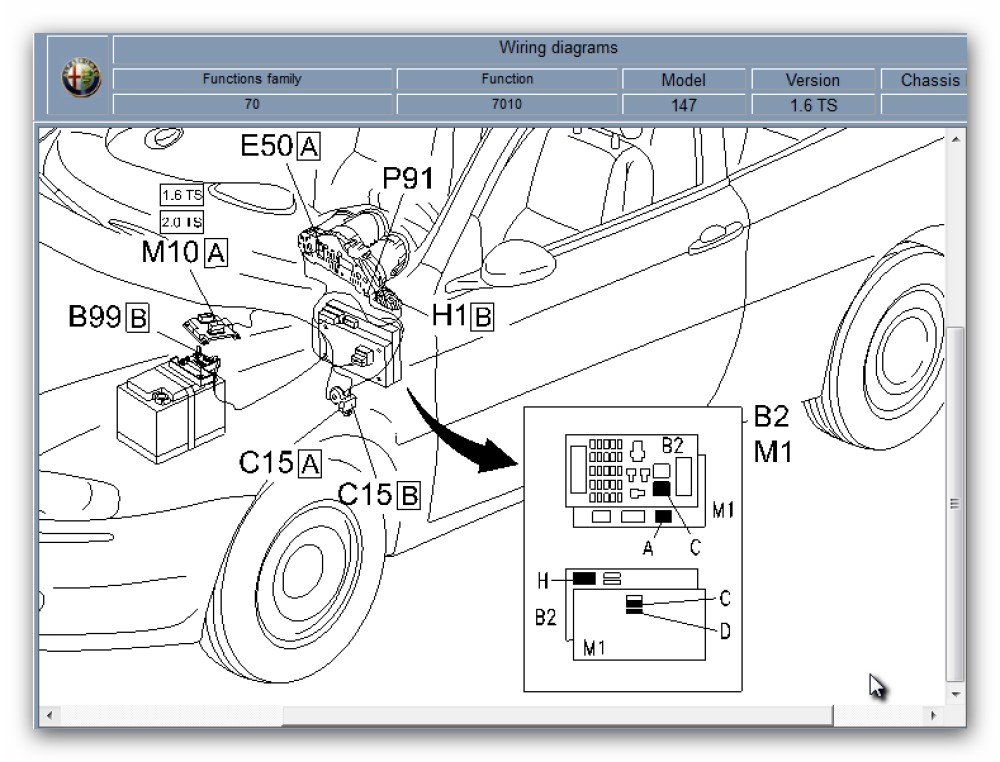 Wiring diagrams

| Functions family | Function | Model | Version | Chassis |
|---|---|---|---|---|
| 70 | 7010 | 147 | 1.6 TS | |

E50 A
P91
1.6 TS
2.0 TS
M10 A
B99 B
H1 B
C15 A
C15 B
B2
M1
B2
M1
A
C
H
C
D
B2
M1