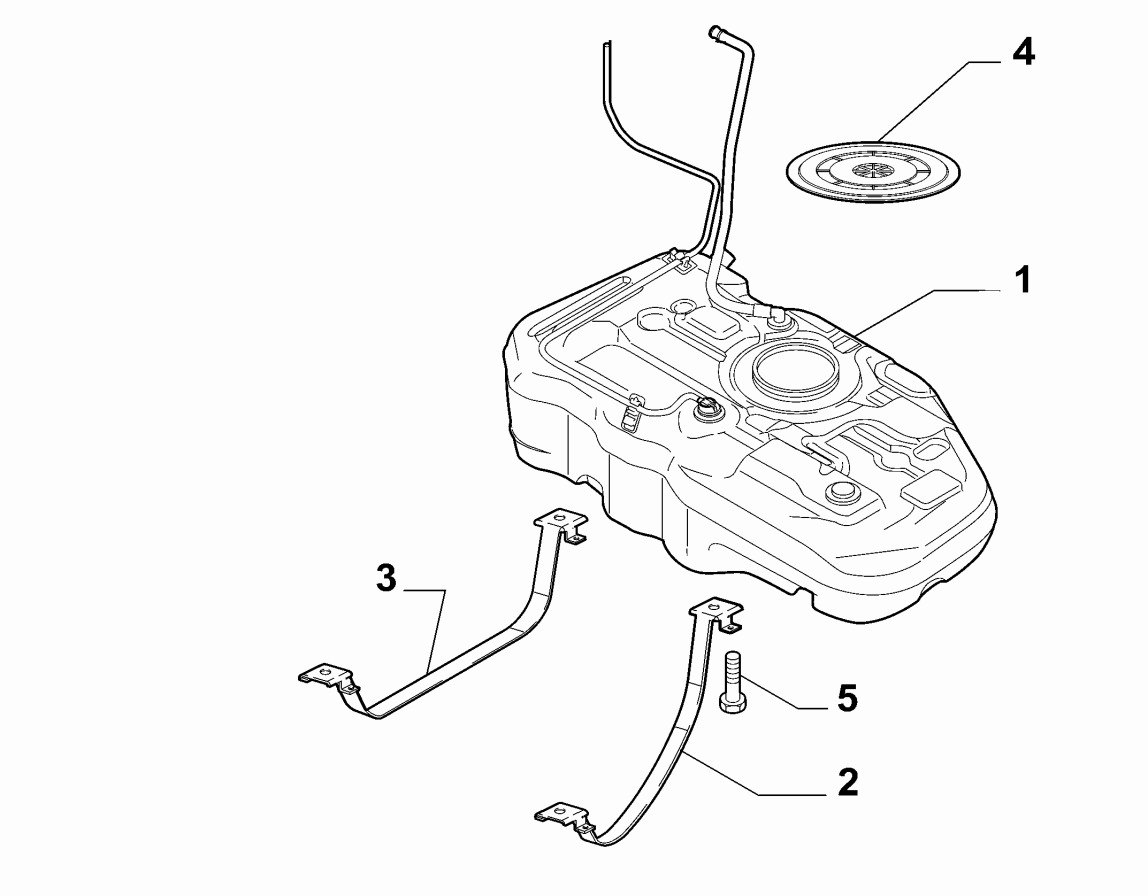 4
1
3
5
2