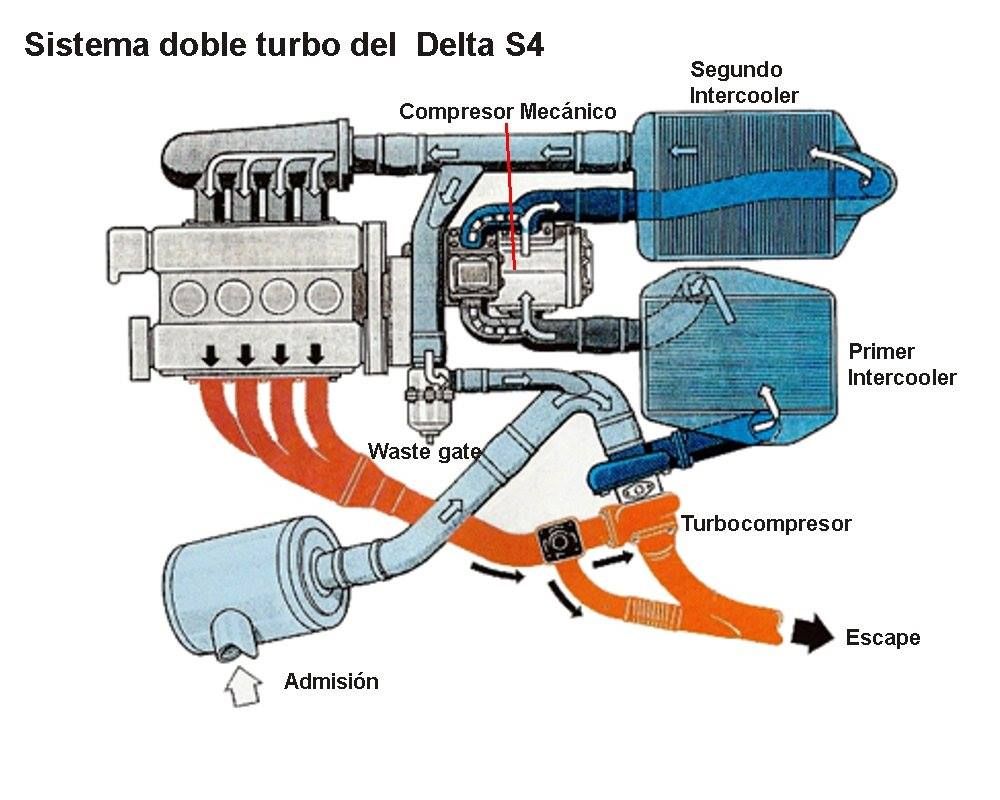 Sistema doble turbo del Delta S4

Segundo Intercooler

Compresor Mecánico

Primer Intercooler

Waste gate

Turbocompresor

Escape

Admisión