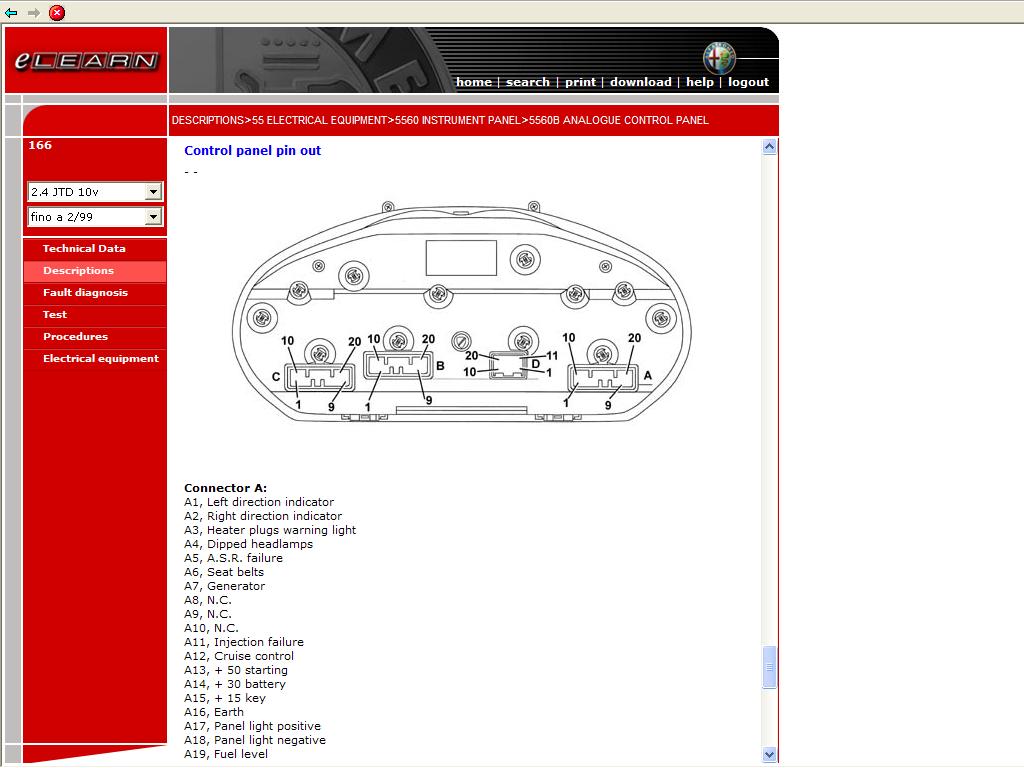 eLEARN

home | search | print | download | help | logout

DESCRIPTIONS>55 ELECTRICAL EQUIPMENT>5560 INSTRUMENT PANEL>5560B ANALOGUE CONTROL PANEL

166

2.4 JTD 10v

fino a 2/99

Technical Data
Descriptions
Fault diagnosis
Test
Procedures
Electrical equipment

Control panel pin out

- -

10 20 C 1 9 10 20 B 1 9 20 11 D 10 1 10 20 A 1 9

Connector A:
A1, Left direction indicator
A2, Right direction indicator
A3, Heater plugs warning light
A4, Dipped headlamps
A5, A.S.R. failure
A6, Seat belts
A7, Generator
A8, N.C.
A9, N.C.
A10, N.C.
A11, Injection failure
A12, Cruise control
A13, + 50 starting
A14, + 30 battery
A15, + 15 key
A16, Earth
A17, Panel light positive
A18, Panel light negative
A19, Fuel level