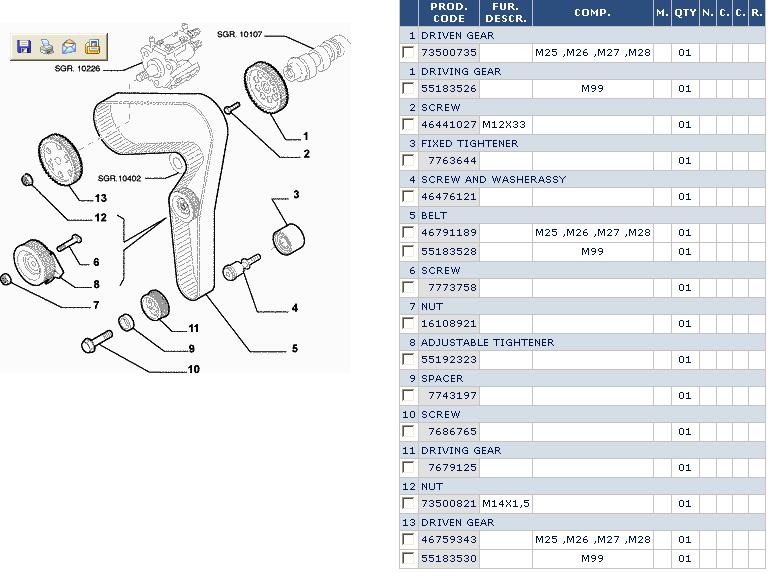 SGR. 10107
SGR. 10226
SGR.10402
1
2
3
4
5
6
7
8
9
10
11
12
13

| | PROD. CODE | FUR. DESCR. | COMP. | M. | QTY | N. | C. | C. | R. |
|---|---|---|---|---|---|---|---|---|---|
| 1 | DRIVEN GEAR | | | | | | | | |
| | 73500735 | | M25 ,M26 ,M27 ,M28 | | 01 | | | | |
| 1 | DRIVING GEAR | | | | | | | | |
| | 55183526 | | M99 | | 01 | | | | |
| 2 | SCREW | | | | | | | | |
| | 46441027 | M12X33 | | | 01 | | | | |
| 3 | FIXED TIGHTENER | | | | | | | | |
| | 7763644 | | | | 01 | | | | |
| 4 | SCREW AND WASHERASSY | | | | | | | | |
| | 46476121 | | | | 01 | | | | |
| 5 | BELT | | | | | | | | |
| | 46791189 | | M25 ,M26 ,M27 ,M28 | | 01 | | | | |
| | 55183528 | | M99 | | 01 | | | | |
| 6 | SCREW | | | | | | | | |
| | 7773758 | | | | 01 | | | | |
| 7 | NUT | | | | | | | | |
| | 16108921 | | | | 01 | | | | |
| 8 | ADJUSTABLE TIGHTENER | | | | | | | | |
| | 55192323 | | | | 01 | | | | |
| 9 | SPACER | | | | | | | | |
| | 7743197 | | | | 01 | | | | |
| 10 | SCREW | | | | | | | | |
| | 7686765 | | | | 01 | | | | |
| 11 | DRIVING GEAR | | | | | | | | |
| | 7679125 | | | | 01 | | | | |
| 12 | NUT | | | | | | | | |
| | 73500821 | M14X1,5 | | | 01 | | | | |
| 13 | DRIVEN GEAR | | | | | | | | |
| | 46759343 | | M25 ,M26 ,M27 ,M28 | | 01 | | | | |
| | 55183530 | | M99 | | 01 | | | | |